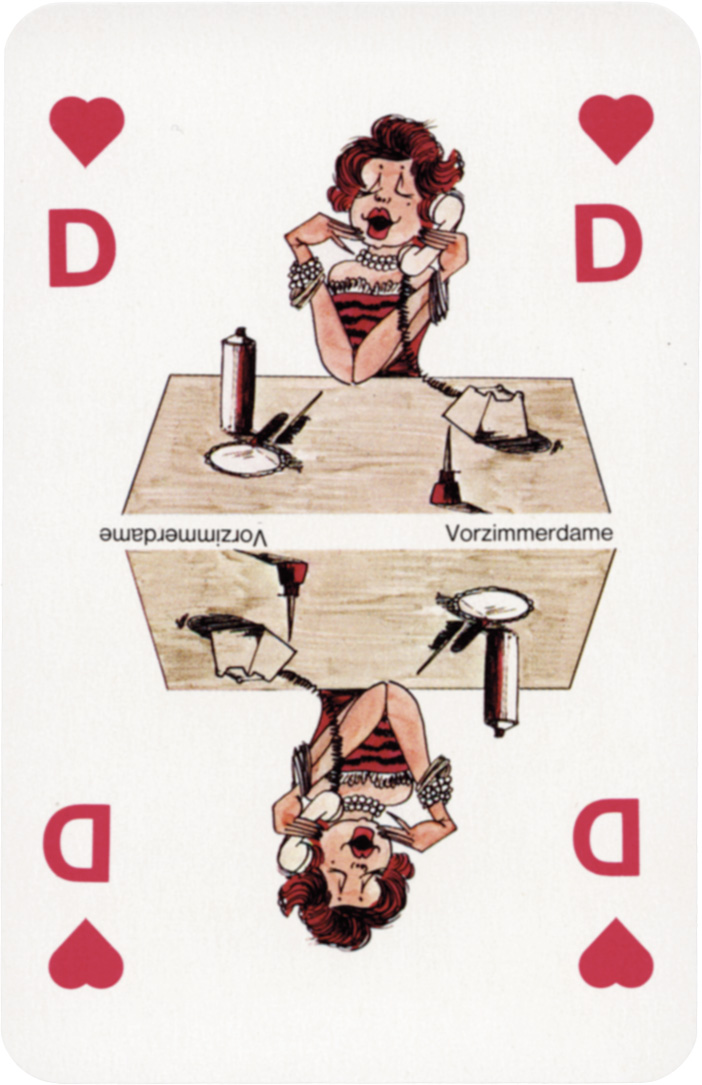 D D

Vorzimmerdame

Vorzimmerdame

D D